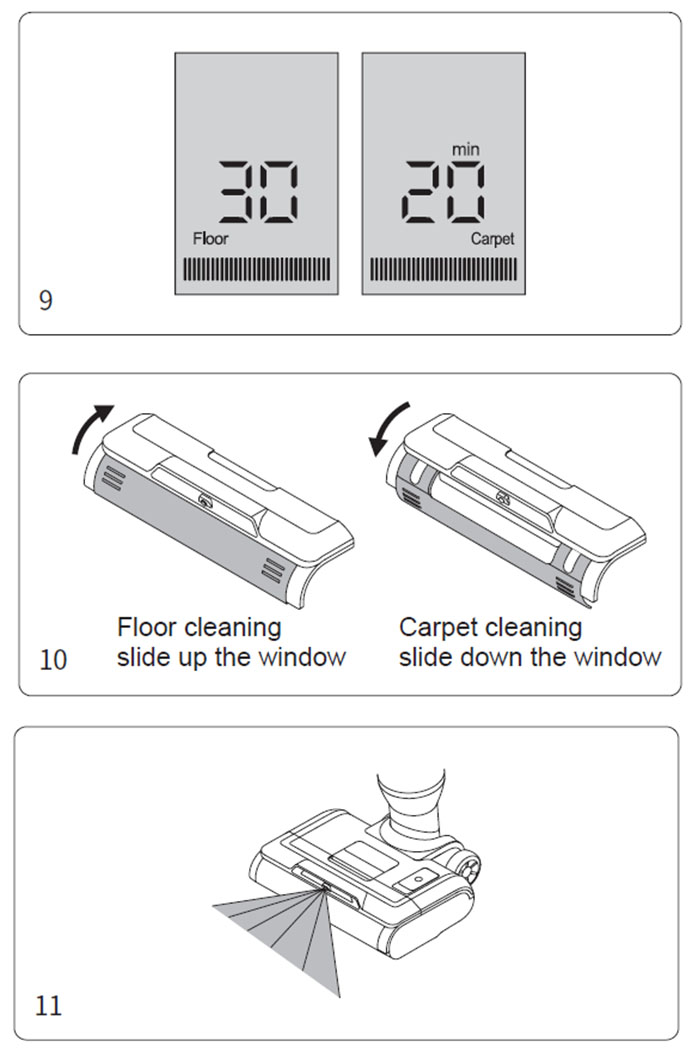 30
Floor

min
20
Carpet

9

Floor cleaning
slide up the window

Carpet cleaning
slide down the window

10

11